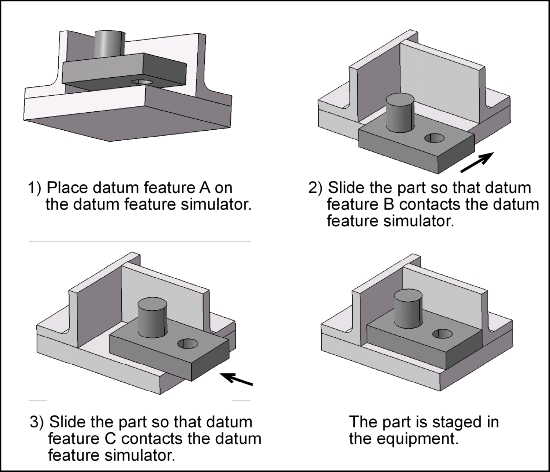 1) Place datum feature A on the datum feature simulator.

2) Slide the part so that datum feature B contacts the datum feature simulator.

3) Slide the part so that datum feature C contacts the datum feature simulator.

The part is staged in the equipment.